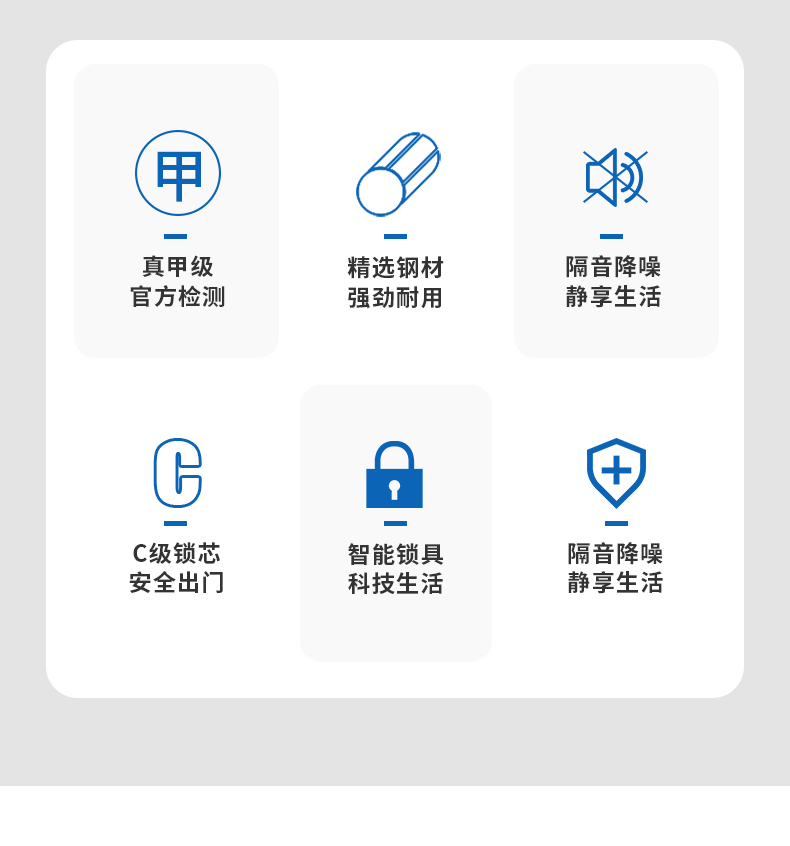 甲

真甲级
官方检测

精选钢材
强劲耐用

隔音降噪
静享生活

C

C级锁芯
安全出门

智能锁具
科技生活

隔音降噪
静享生活