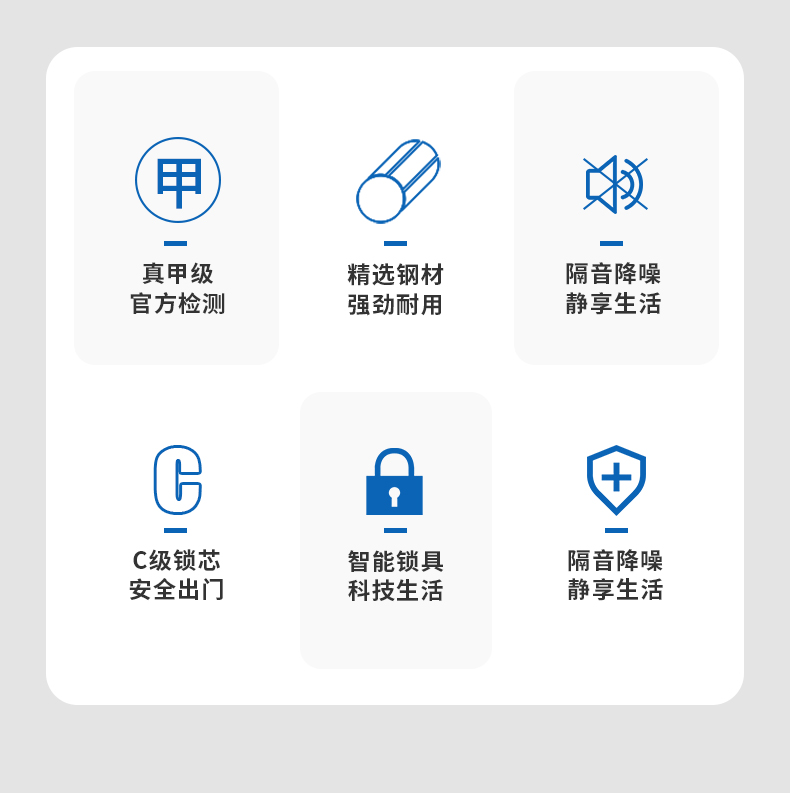 甲

真甲级
官方检测

精选钢材
强劲耐用

隔音降噪
静享生活

C

C级锁芯
安全出门

智能锁具
科技生活

隔音降噪
静享生活